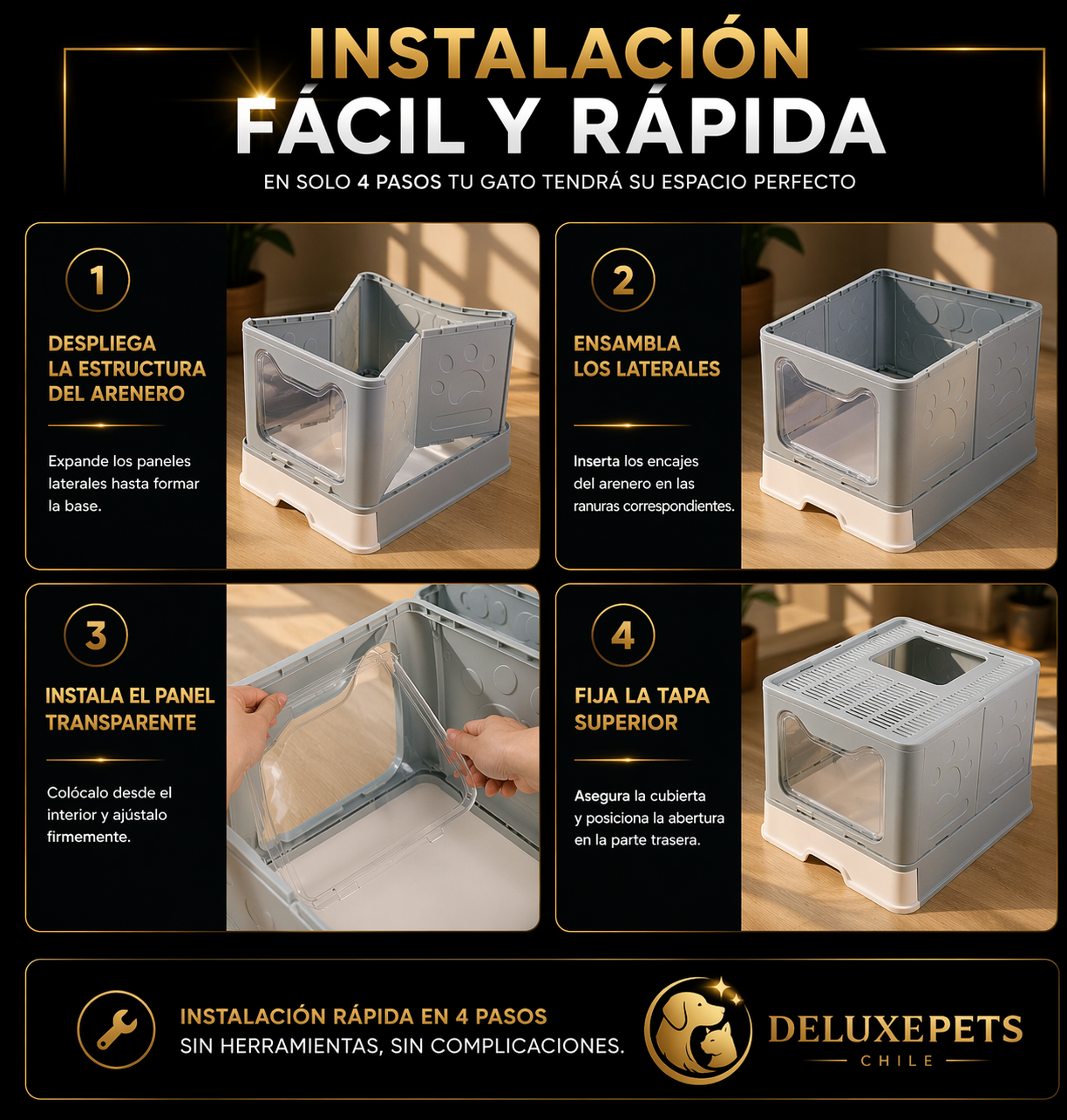 INSTALACIÓN FÁCIL Y RÁPIDA

EN SOLO 4 PASOS TU GATO TENDRÁ SU ESPACIO PERFECTO

1

DESPLIEGA LA ESTRUCTURA DEL ARENERO

Expande los paneles laterales hasta formar la base.

2

ENSAMBLA LOS LATERALES

Inserta los encajes del arenero en las ranuras correspondientes.

3

INSTALA EL PANEL TRANSPARENTE

Colócalo desde el interior y ajústalo firmemente.

4

FIJA LA TAPA SUPERIOR

Asegura la cubierta y posiciona la abertura en la parte trasera.

INSTALACIÓN RÁPIDA EN 4 PASOS
SIN HERRAMIENTAS, SIN COMPLICACIONES.

DELUXEPETS
CHILE